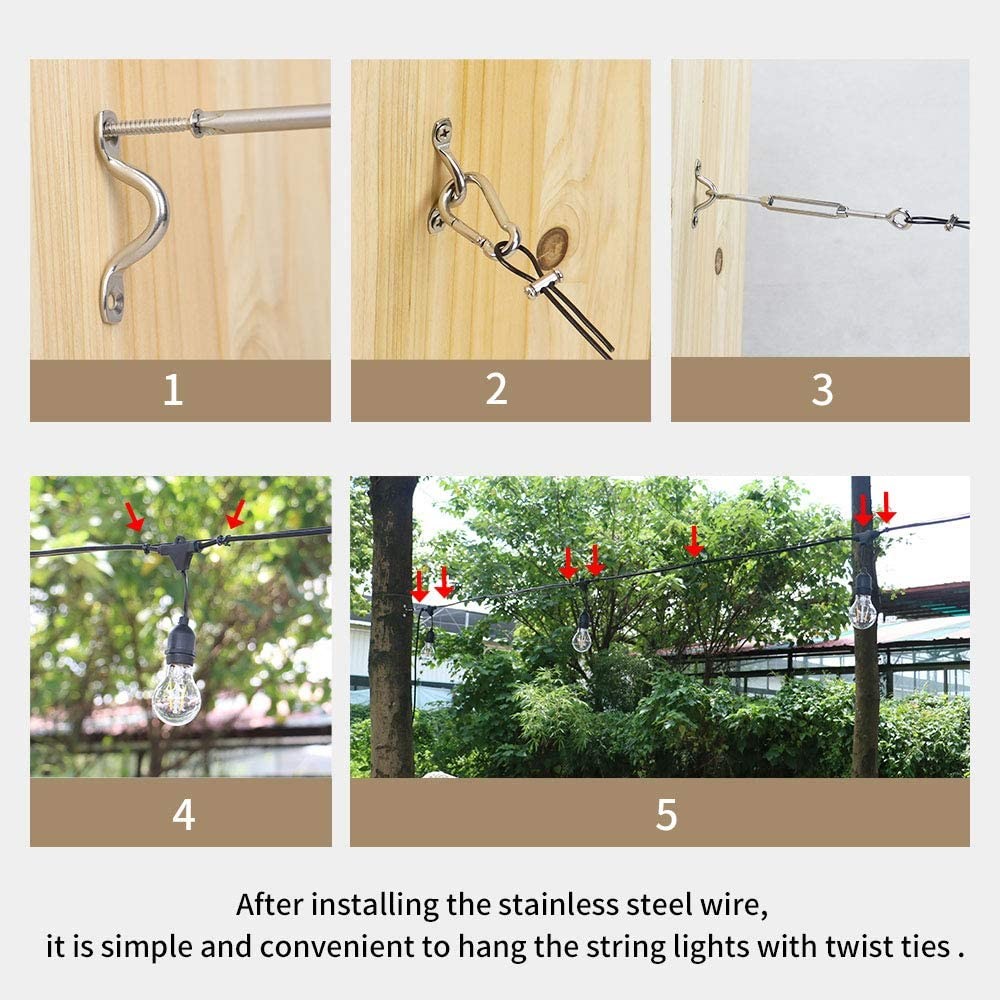 1

2

3

4

5

After installing the stainless steel wire,
it is simple and convenient to hang the string lights with twist ties .